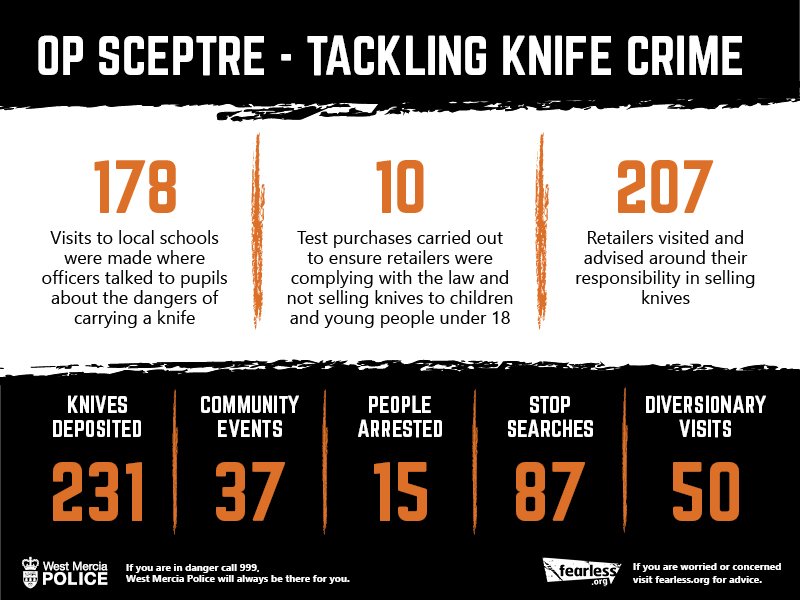 OP SCEPTRE - TACKLING KNIFE CRIME

178

Visits to local schools were made where officers talked to pupils about the dangers of carrying a knife

10

Test purchases carried out to ensure retailers were complying with the law and not selling knives to children and young people under 18

207

Retailers visited and advised around their responsibility in selling knives

KNIVES DEPOSITED

231

COMMUNITY EVENTS

37

PEOPLE ARRESTED

15

STOP SEARCHES

87

DIVERSIONARY VISITS

50

West Mercia POLICE

If you are in danger call 999, West Mercia Police will always be there for you.

fearless .org

If you are worried or concerned visit fearless.org for advice.